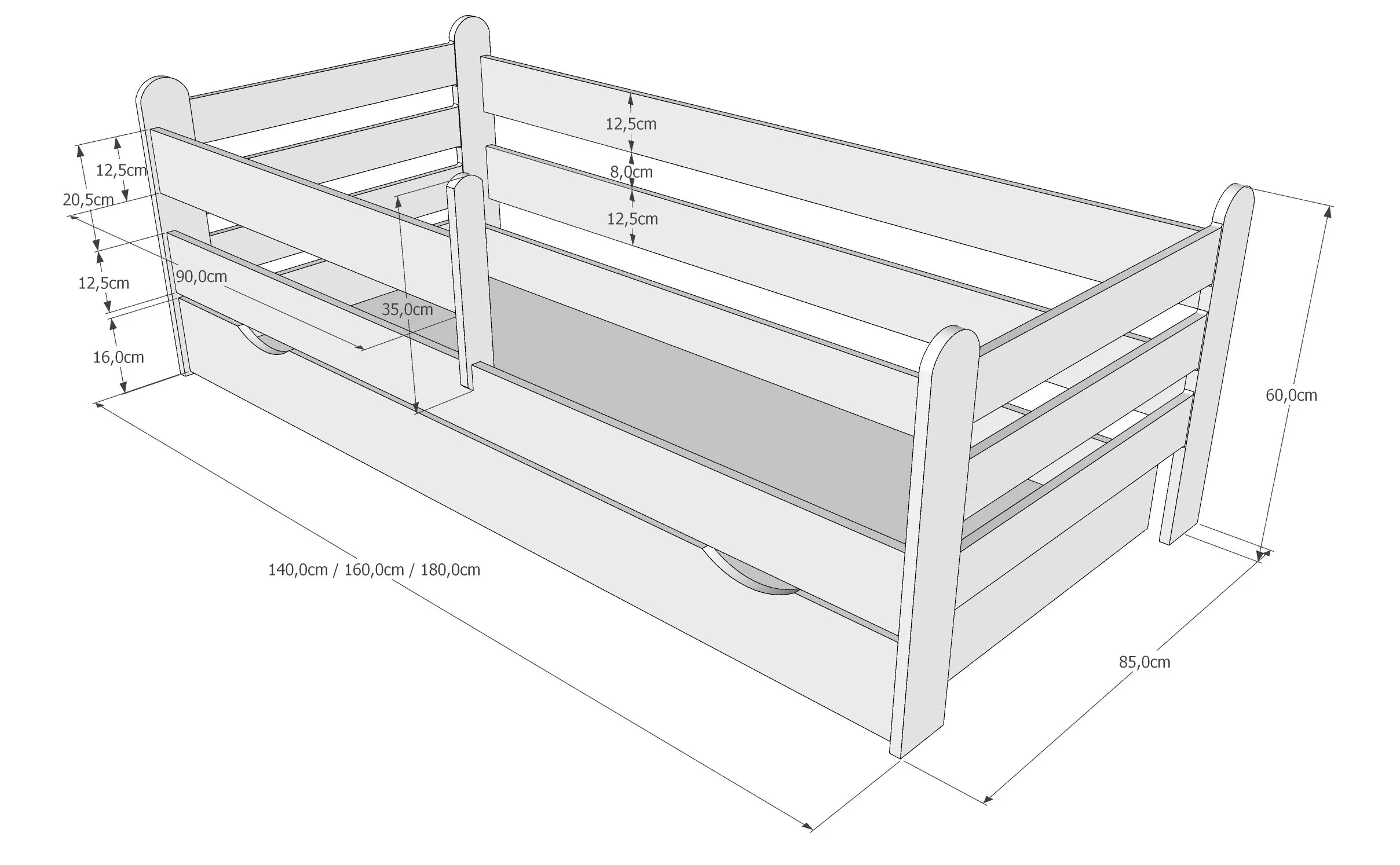 12,5cm
8,0cm
12,5cm
12,5cm
20,5cm
12,5cm
90,0cm
35,0cm
16,0cm
60,0cm
140,0cm / 160,0cm / 180,0cm
85,0cm